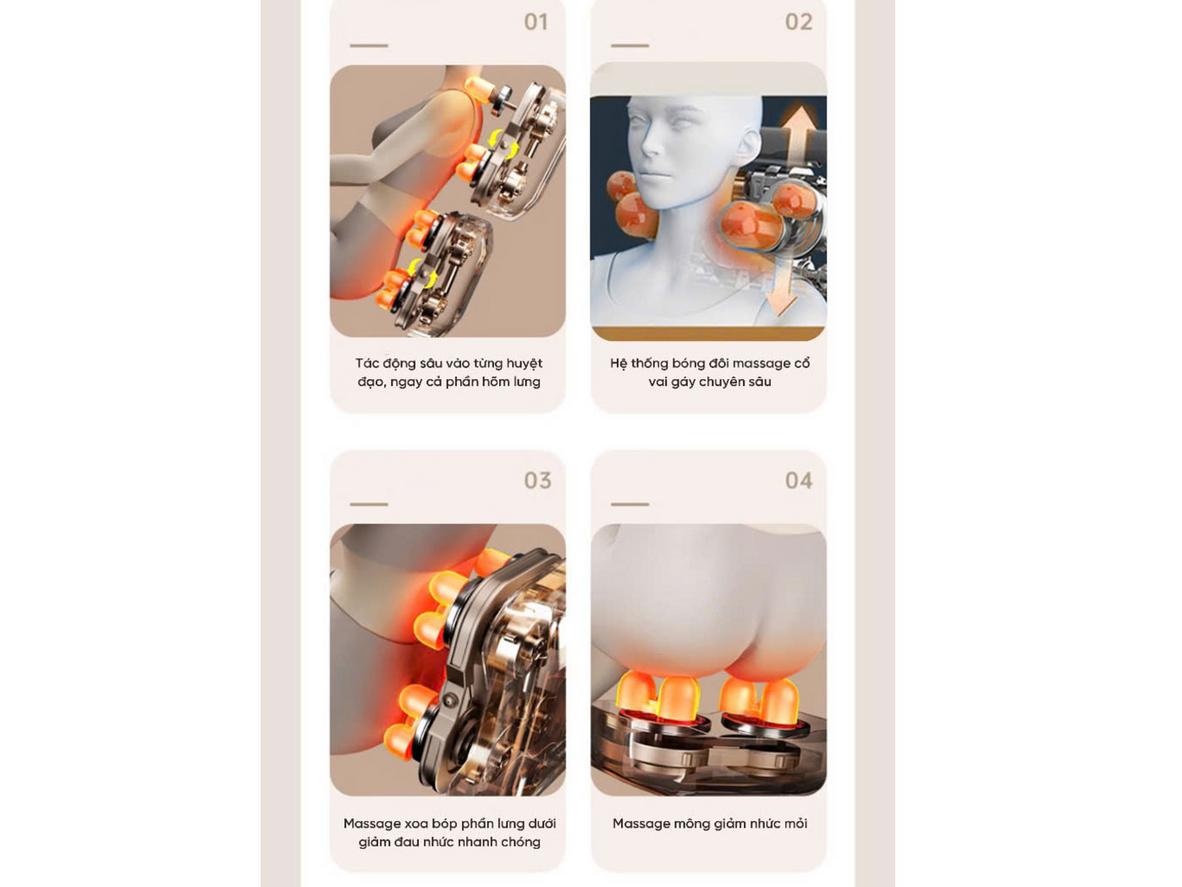 01

Tác động sâu vào từng huyệt đạo, ngay cả phần hõm lưng

02

Hệ thống bóng đôi massage cổ vai gáy chuyên sâu

03

Massage xoa bóp phần lưng dưới giảm đau nhức nhanh chóng

04

Massage mông giảm nhức mỏi