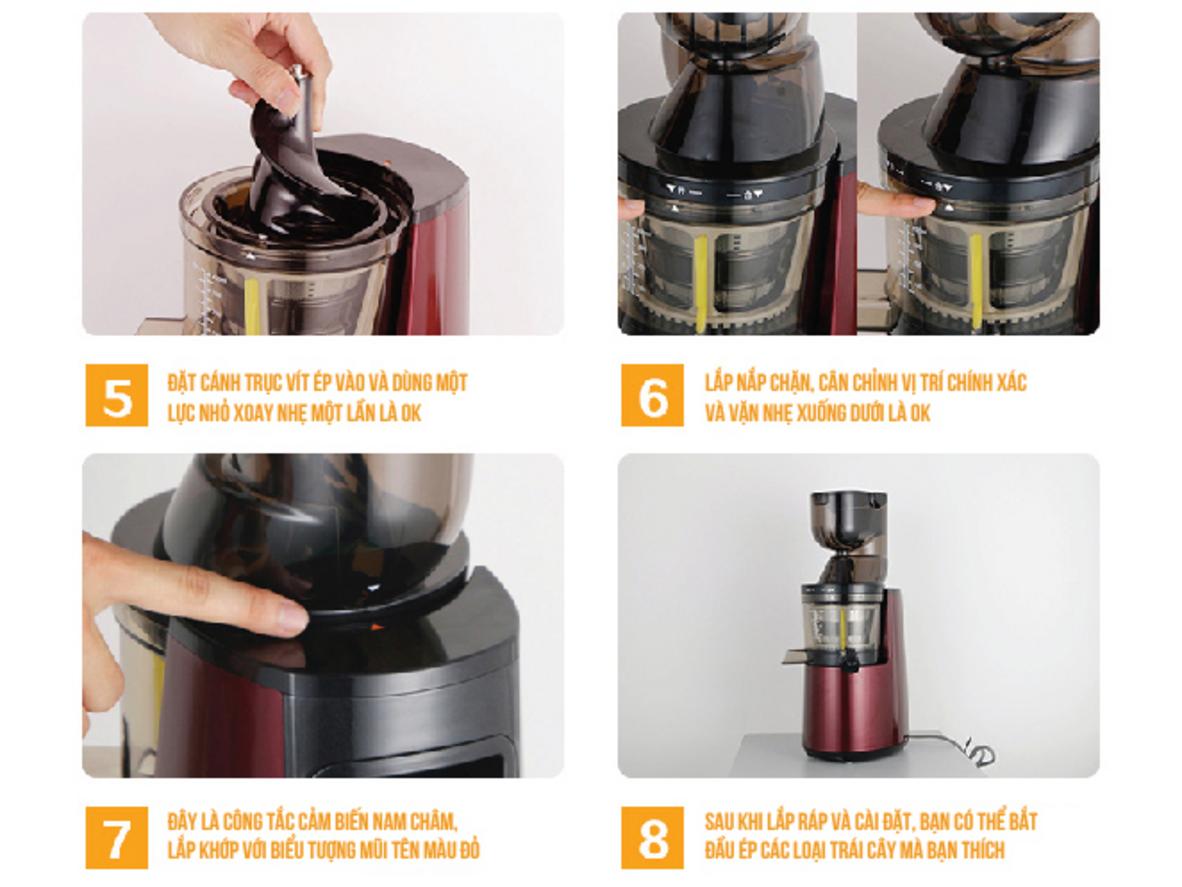 5
ĐẶT CÁNH TRỤC VÍT ÉP VÀO VÀ DÙNG MỘT LỰC NHỎ XOAY NHẸ MỘT LẦN LÀ OK

6
LẮP NẮP CHẶN, CĂN CHỈNH VỊ TRÍ CHÍNH XÁC VÀ VẶN NHẸ XUỐNG DƯỚI LÀ OK

7
ĐÂY LÀ CÔNG TẮC CẢM BIẾN NAM CHÂM, LẮP KHỚP VỚI BIỂU TƯỢNG MŨI TÊN MÀU ĐỎ

8
SAU KHI LẮP RÁP VÀ CÀI ĐẶT, BẠN CÓ THỂ BẮT ĐẦU ÉP CÁC LOẠI TRÁI CÂY MÀ BẠN THÍCH